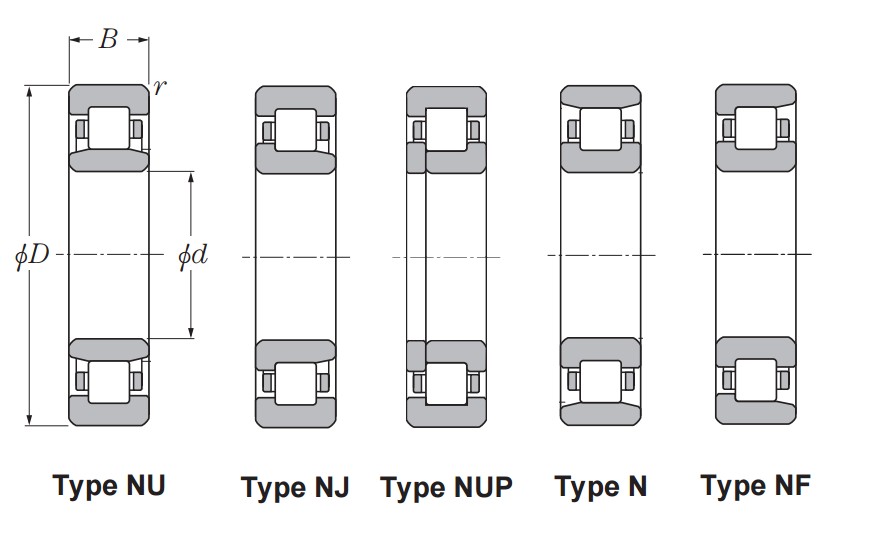 $B$
$r$
$\phi D$
$\phi d$

Type NU
Type NJ
Type NUP
Type N
Type NF